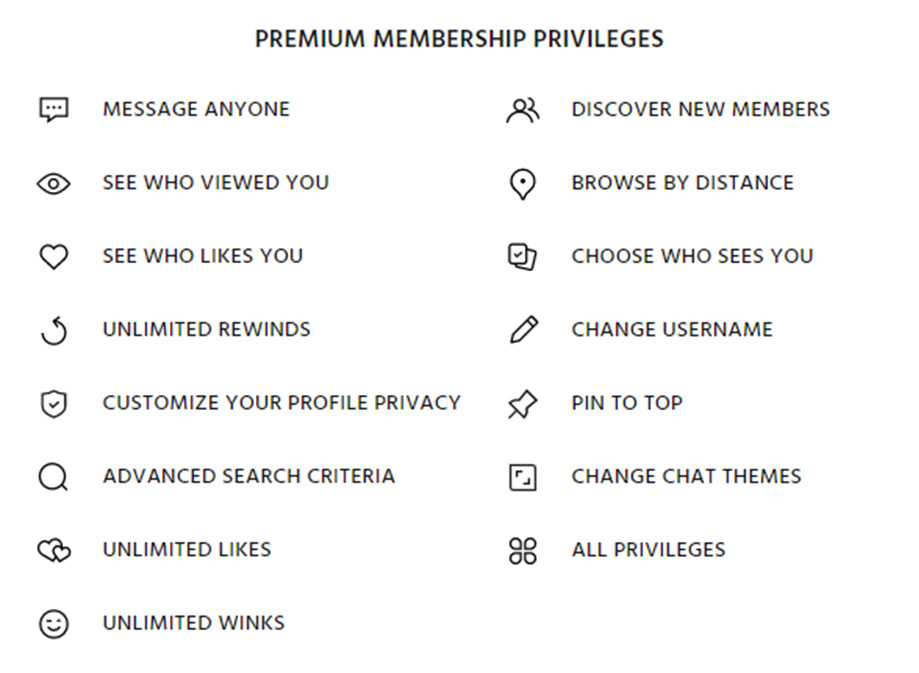 PREMIUM MEMBERSHIP PRIVILEGES

MESSAGE ANYONE

SEE WHO VIEWED YOU

SEE WHO LIKES YOU

UNLIMITED REWINDS

CUSTOMIZE YOUR PROFILE PRIVACY

ADVANCED SEARCH CRITERIA

UNLIMITED LIKES

UNLIMITED WINKS

DISCOVER NEW MEMBERS

BROWSE BY DISTANCE

CHOOSE WHO SEES YOU

CHANGE USERNAME

PIN TO TOP

CHANGE CHAT THEMES

ALL PRIVILEGES